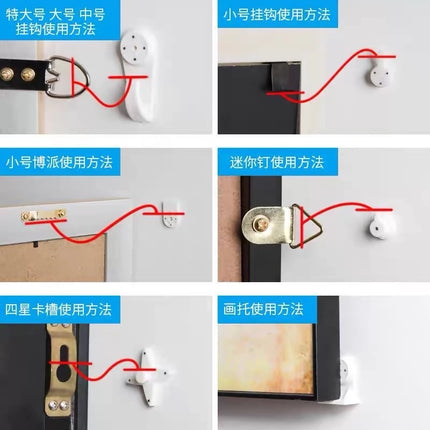 特大号 大号 中号
挂钩使用方法

小号挂钩使用方法

小号博派使用方法

迷你钉使用方法

四星卡槽使用方法

画托使用方法